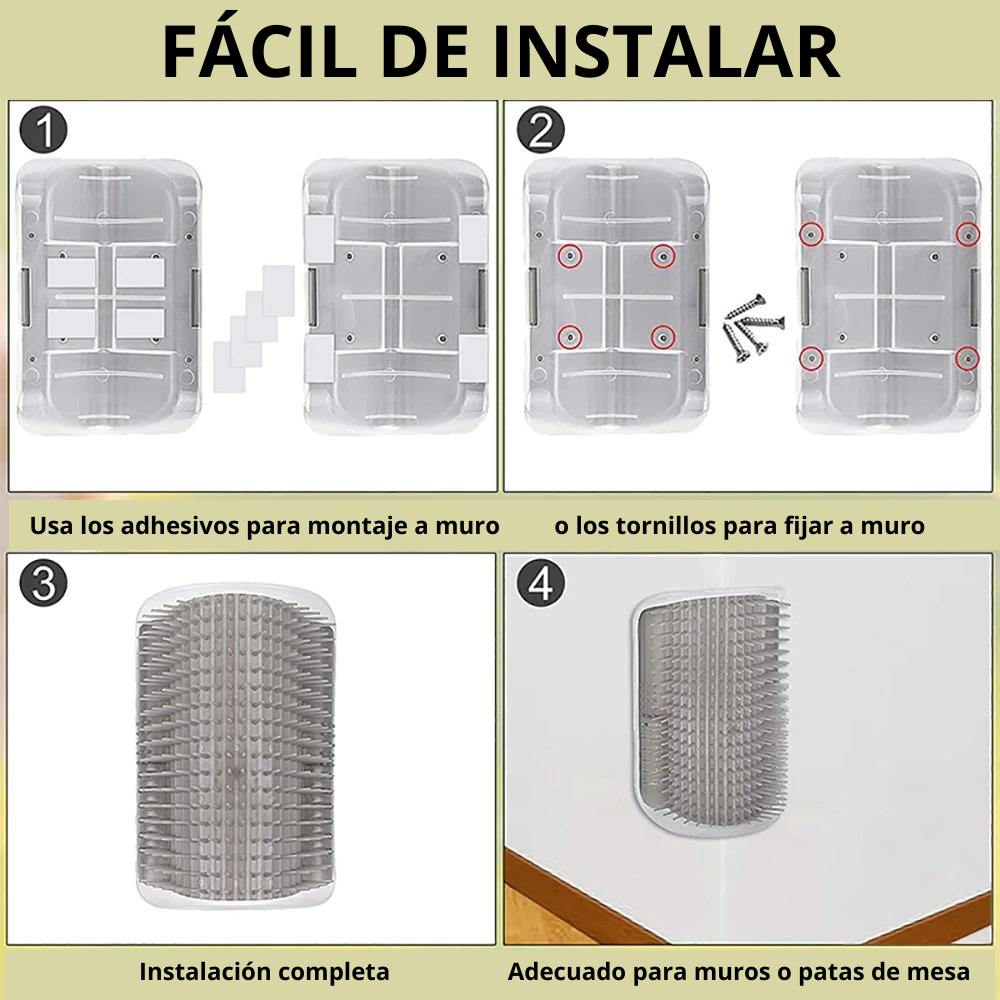 FÁCIL DE INSTALAR

1

2

Usa los adhesivos para montaje a muro

o los tornillos para fijar a muro

3

4

Instalación completa

Adecuado para muros o patas de mesa